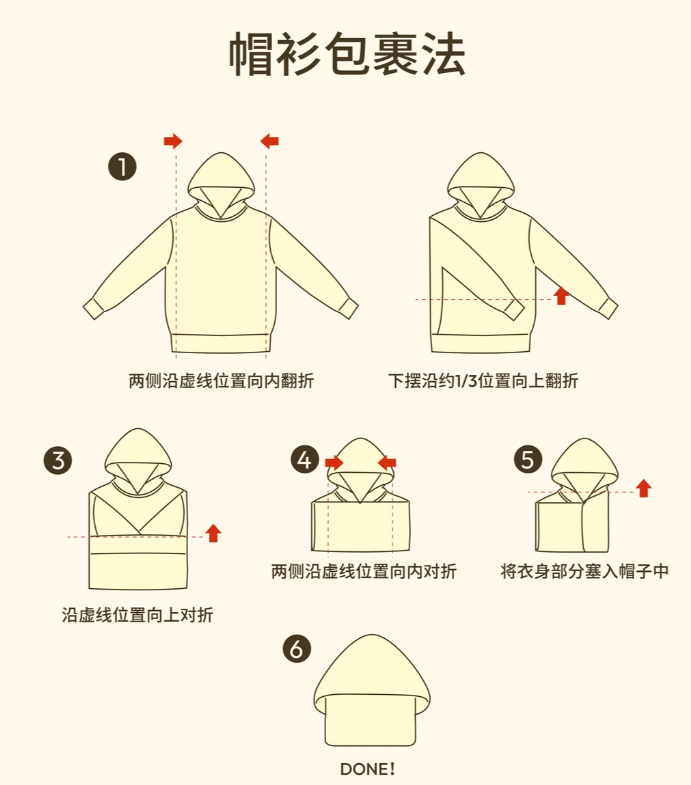 帽衫包裹法

1

两侧沿虚线位置向内翻折

下摆沿约1/3位置向上翻折

3

沿虚线位置向上对折

4

两侧沿虚线位置向内对折

5

将衣身部分塞入帽子中

6

DONE!