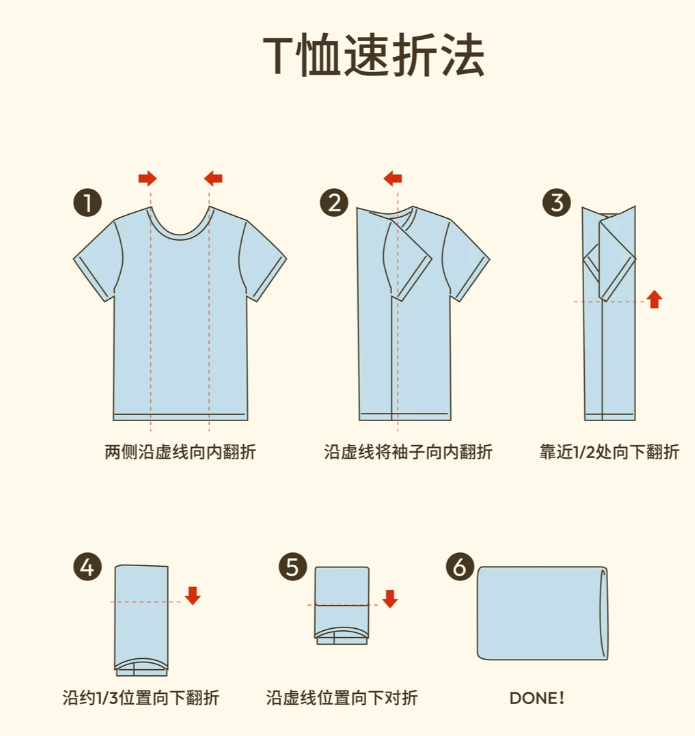 T恤速折法

1
两侧沿虚线向内翻折

2
沿虚线将袖子向内翻折

3
靠近1/2处向下翻折

4
沿约1/3位置向下翻折

5
沿虚线位置向下对折

6
DONE!