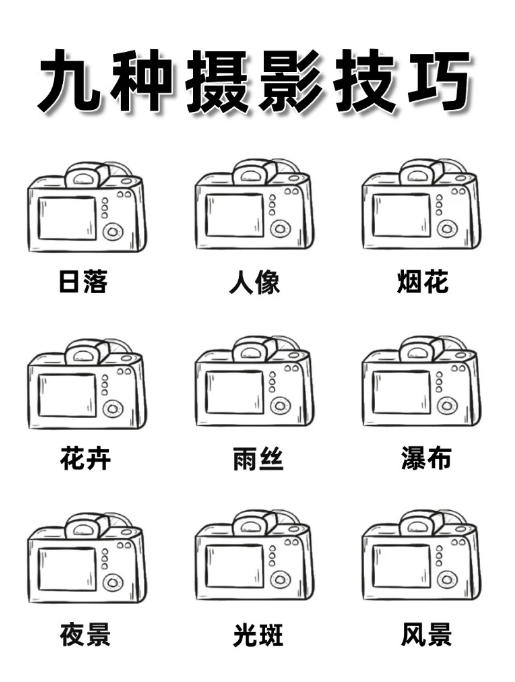 九种摄影技巧

日落

人像

烟花

花卉

雨丝

瀑布

夜景

光斑

风景