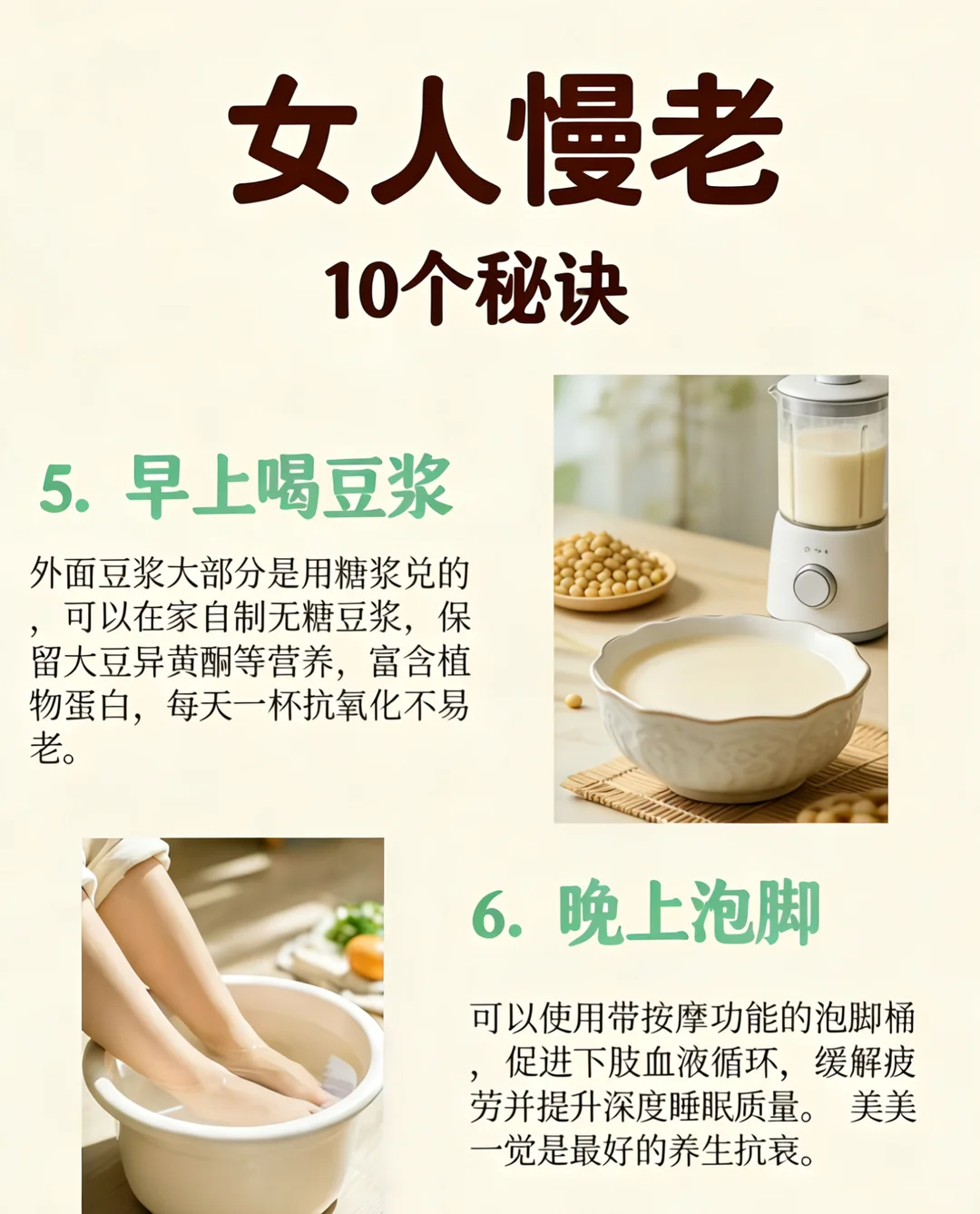 女人慢老

10个秘诀

5. 早上喝豆浆

外面豆浆大部分是用糖浆兑的，可以在家自制无糖豆浆，保留大豆异黄酮等营养，富含植物蛋白，每天一杯抗氧化不易老。

6. 晚上泡脚

可以使用带按摩功能的泡脚桶，促进下肢血液循环，缓解疲劳并提升深度睡眠质量。 美美一觉是最好的养生抗衰。