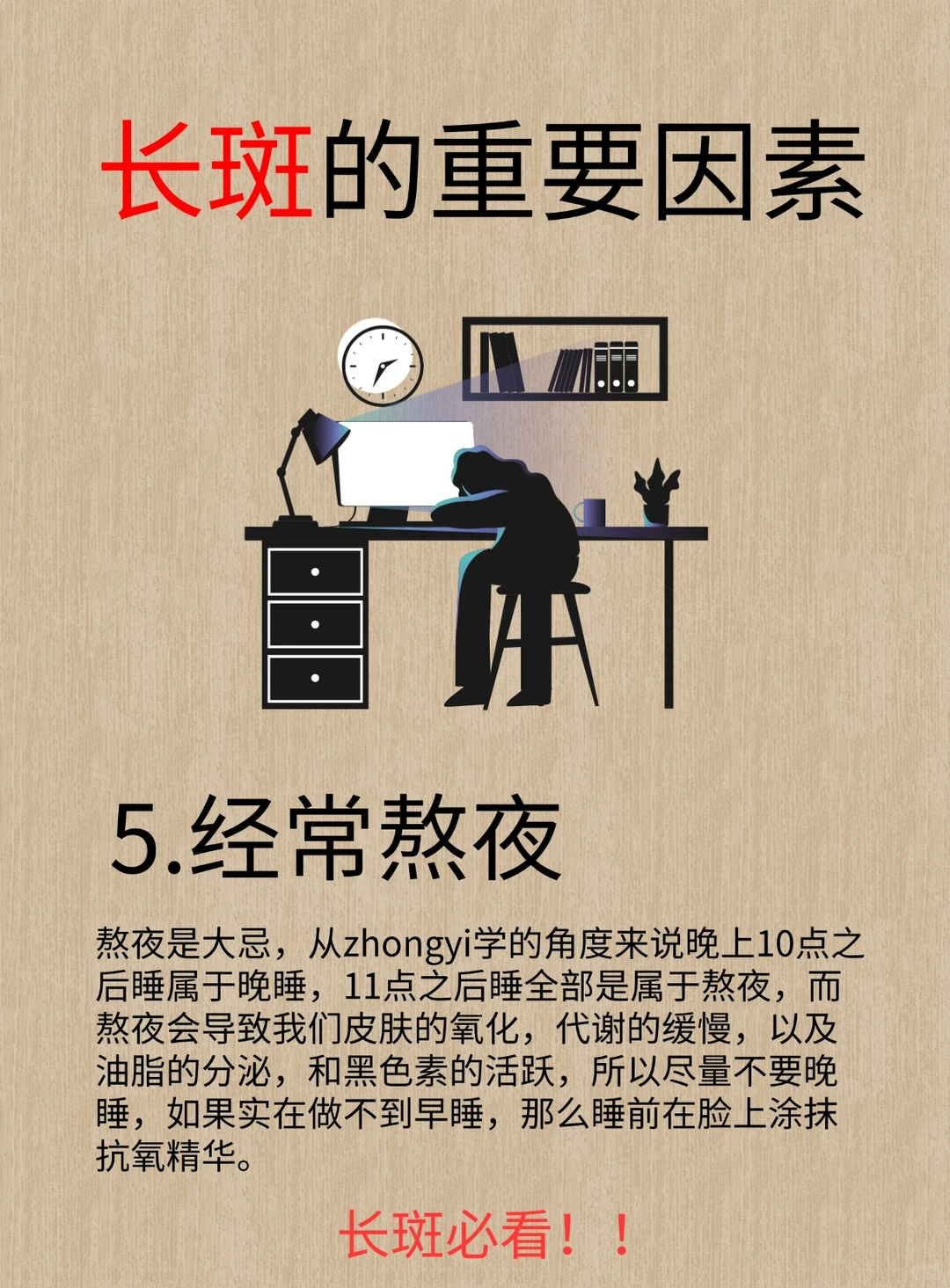 长斑的重要因素

5.经常熬夜

熬夜是大忌，从zhongyi学的角度来说晚上10点之后睡属于晚睡，11点之后睡全部是属于熬夜，而熬夜会导致我们皮肤的氧化，代谢的缓慢，以及油脂的分泌，和黑色素的活跃，所以尽量不要晚睡，如果实在做不到早睡，那么睡前在脸上涂抹抗氧精华。

长斑必看！！