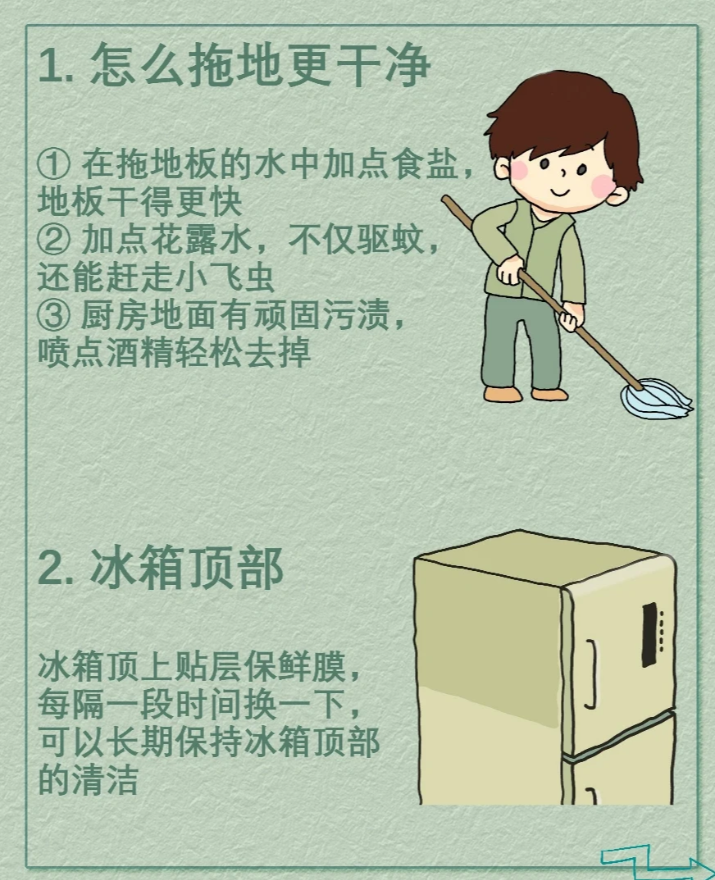 1. 怎么拖地更干净

① 在拖地板的水中加点食盐，地板干得更快
② 加点花露水，不仅驱蚊，还能赶走小飞虫
③ 厨房地面有顽固污渍，喷点酒精轻松去掉

2. 冰箱顶部

冰箱顶上贴层保鲜膜，每隔一段时间换一下，可以长期保持冰箱顶部的清洁